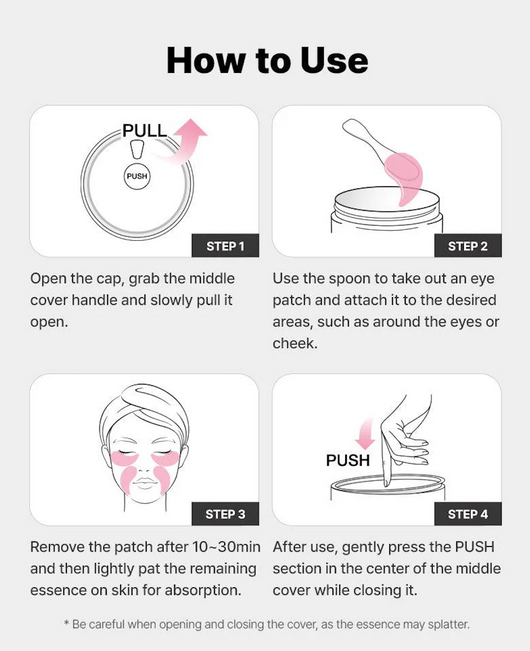 How to Use

PULL

PUSH

STEP 1

Open the cap, grab the middle cover handle and slowly pull it open.

STEP 2

Use the spoon to take out an eye patch and attach it to the desired areas, such as around the eyes or cheek.

STEP 3

Remove the patch after 10~30min and then lightly pat the remaining essence on skin for absorption.

PUSH

STEP 4

After use, gently press the PUSH section in the center of the middle cover while closing it.

* Be careful when opening and closing the cover, as the essence may splatter.