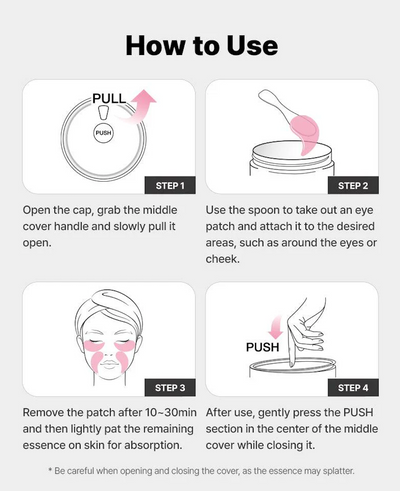 How to Use

PULL

PUSH

STEP 1

Open the cap, grab the middle cover handle and slowly pull it open.

STEP 2

Use the spoon to take out an eye patch and attach it to the desired areas, such as around the eyes or cheek.

STEP 3

Remove the patch after 10~30min and then lightly pat the remaining essence on skin for absorption.

PUSH

STEP 4

After use, gently press the PUSH section in the center of the middle cover while closing it.

* Be careful when opening and closing the cover, as the essence may splatter.